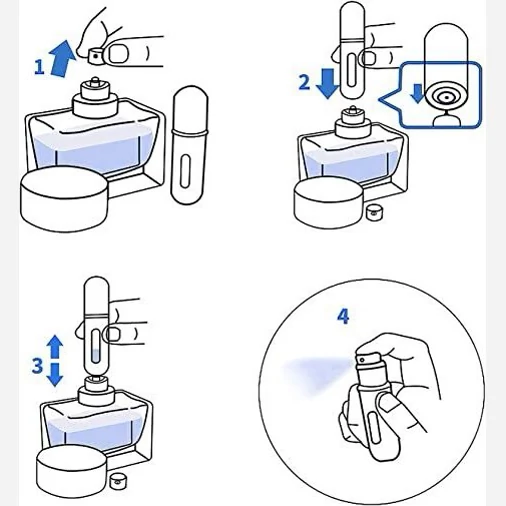 1

2

3

4